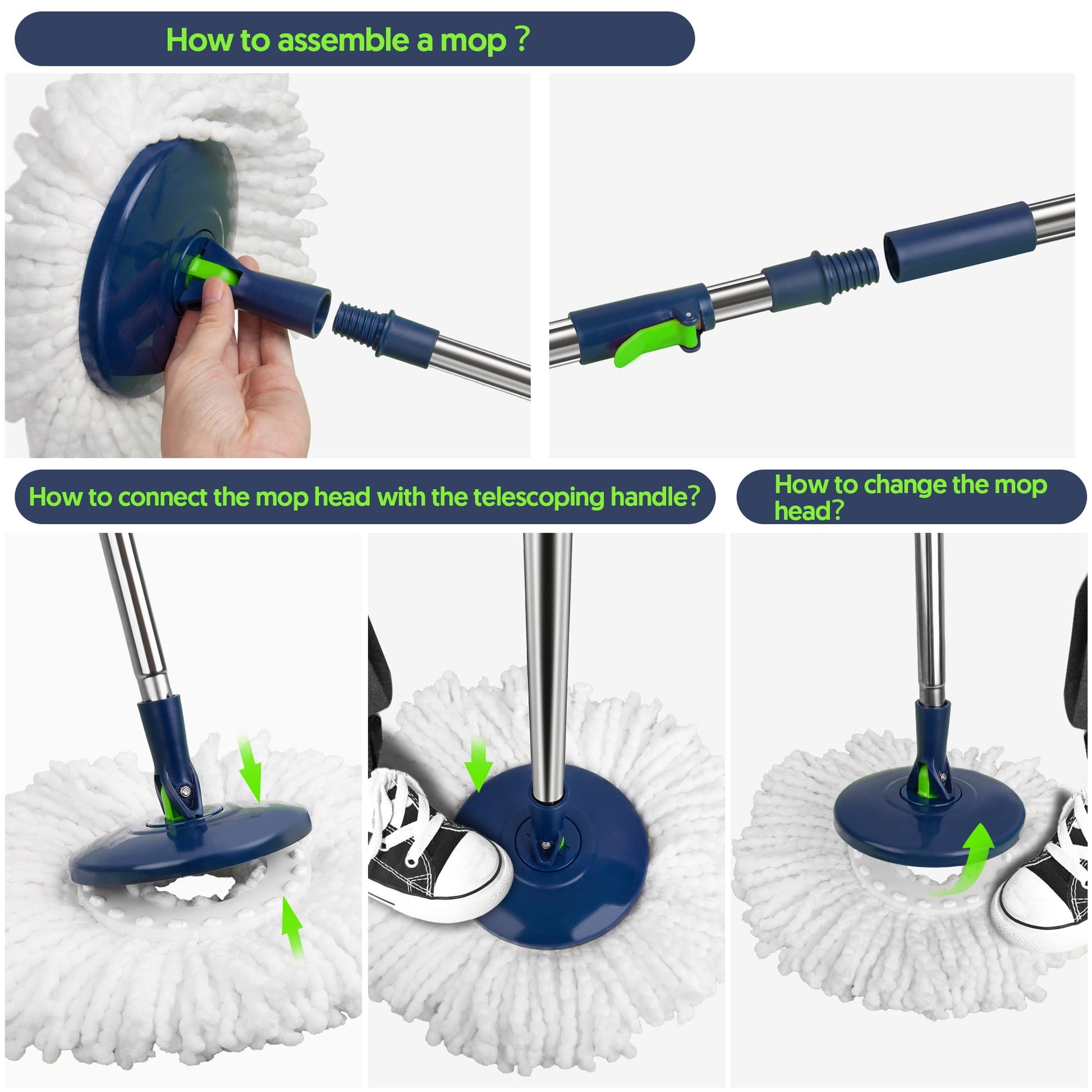 How to assemble a mop ?

How to connect the mop head with the telescoping handle?

How to change the mop head?