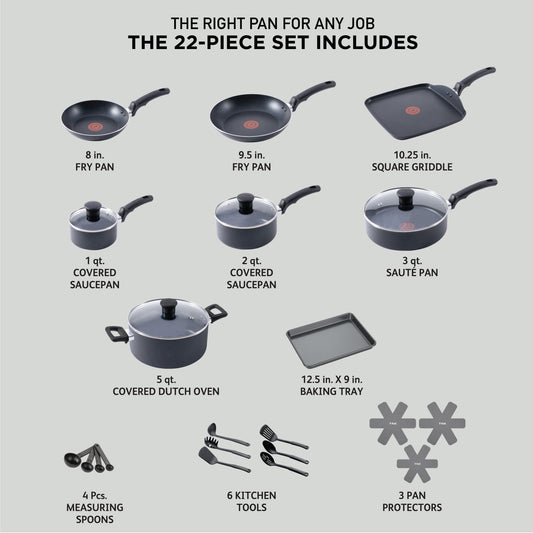 THE RIGHT PAN FOR ANY JOB
THE 22-PIECE SET INCLUDES

8 in.
FRY PAN

9.5 in.
FRY PAN

10.25 in.
SQUARE GRIDDLE

1 qt.
COVERED
SAUCEPAN

2 qt.
COVERED
SAUCEPAN

3 qt.
SAUTÉ PAN

5 qt.
COVERED DUTCH OVEN

12.5 in. X 9 in.
BAKING TRAY

4 Pcs.
MEASURING
SPOONS

6 KITCHEN
TOOLS

3 PAN
PROTECTORS