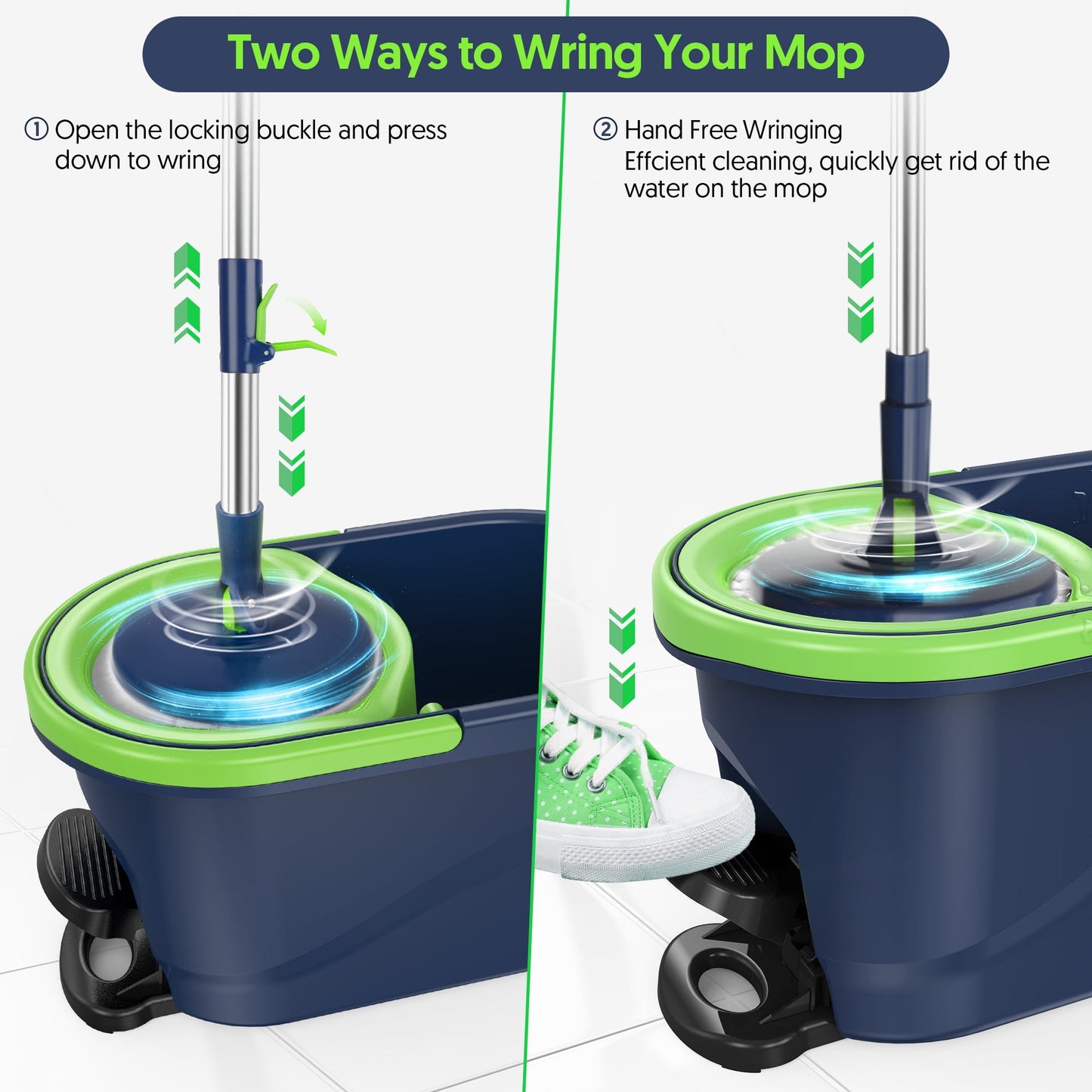 Two Ways to Wring Your Mop

① Open the locking buckle and press down to wring

② Hand Free Wringing
Effcient cleaning, quickly get rid of the water on the mop