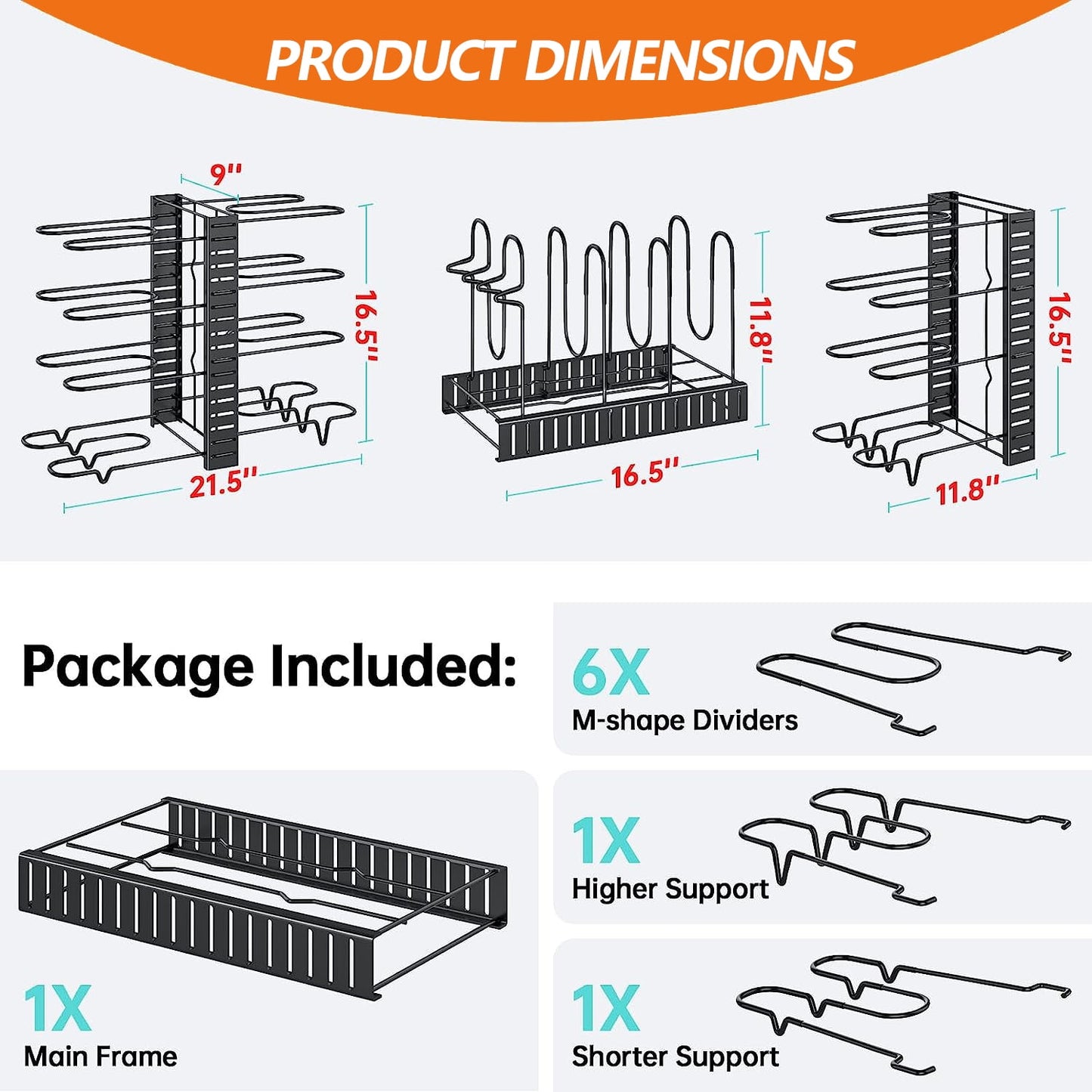 PRODUCT DIMENSIONS

9''
16.5''
21.5''

11.8''
16.5''

16.5''
11.8''

Package Included:

6X
M-shape Dividers

1X
Higher Support

1X
Main Frame

1X
Shorter Support